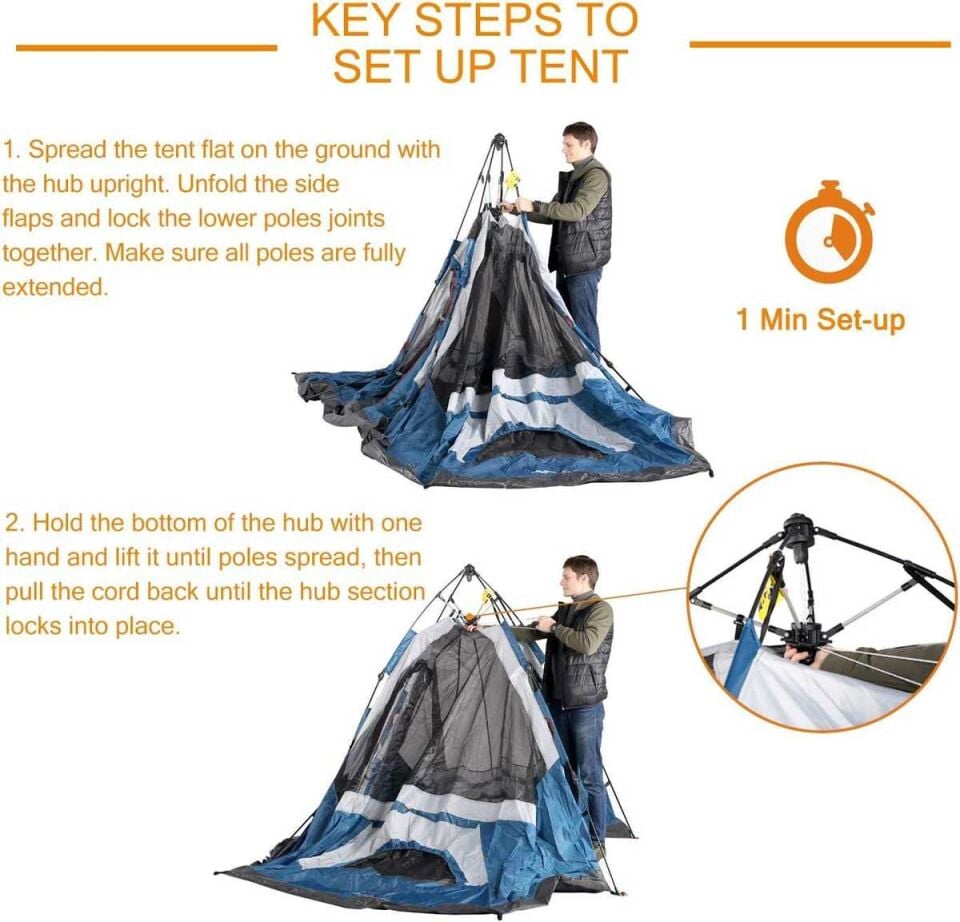 KEY STEPS TO SET UP TENT

1. Spread the tent flat on the ground with the hub upright. Unfold the side flaps and lock the lower poles joints together. Make sure all poles are fully extended.

1 Min Set-up

2. Hold the bottom of the hub with one hand and lift it until poles spread, then pull the cord back until the hub section locks into place.