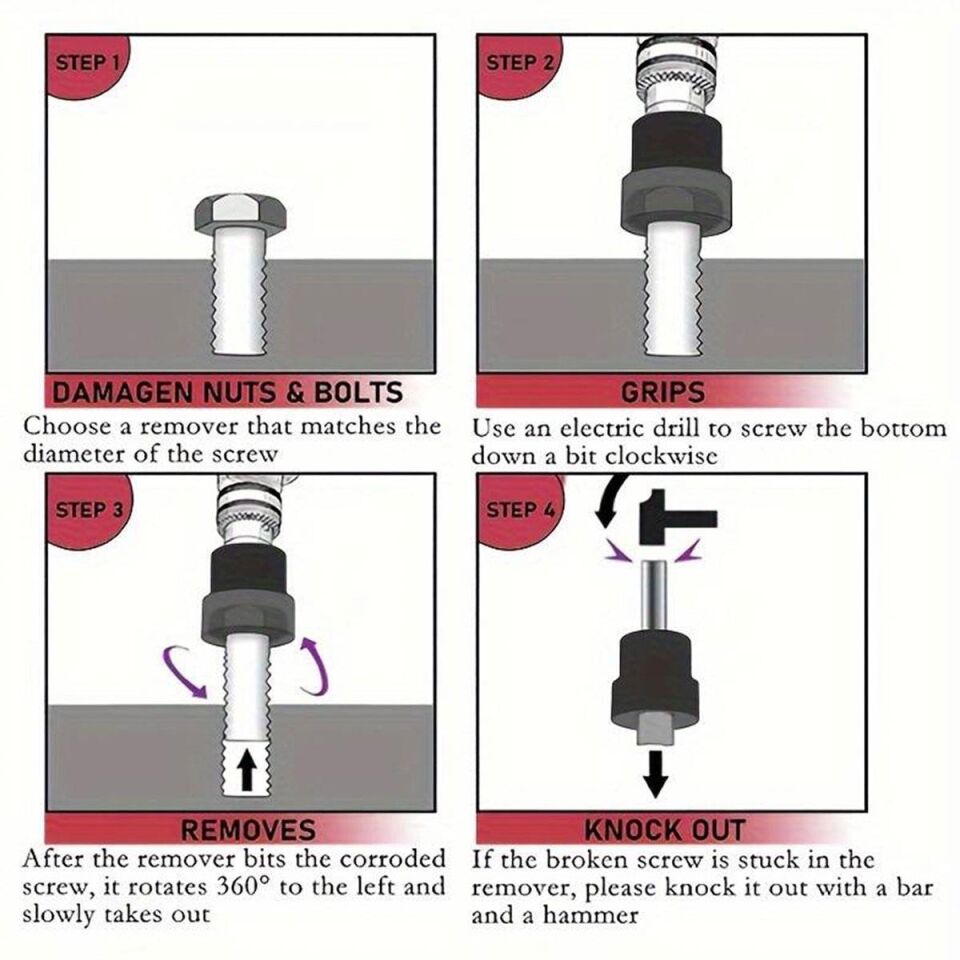 STEP 1

DAMAGEN NUTS & BOLTS

Choose a remover that matches the diameter of the screw

STEP 2

GRIPS

Use an electric drill to screw the bottom down a bit clockwise

STEP 3

REMOVES

After the remover bits the corroded screw, it rotates 360° to the left and slowly takes out

STEP 4

KNOCK OUT

If the broken screw is stuck in the remover, please knock it out with a bar and a hammer