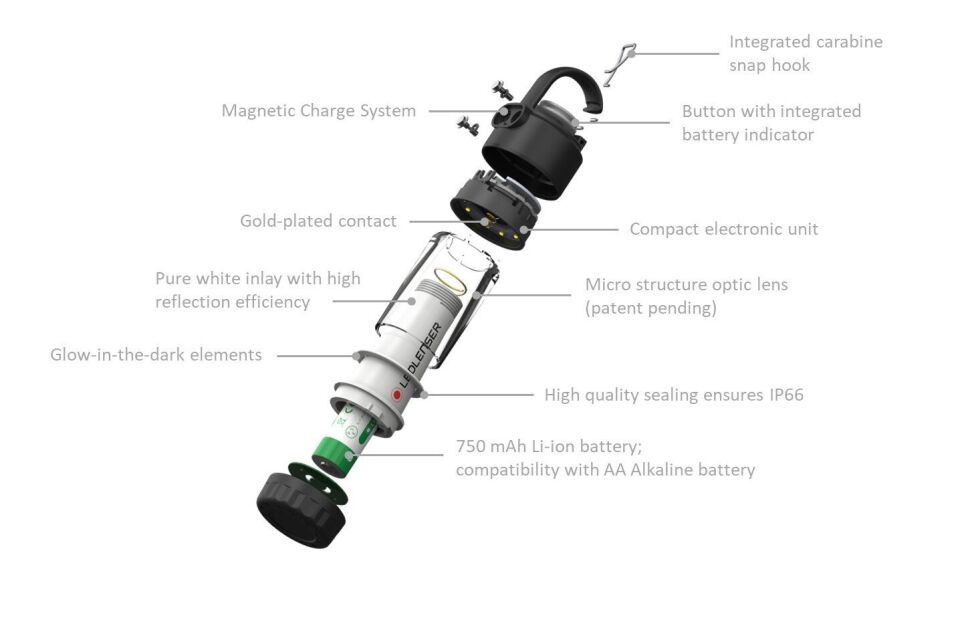 Integrated carabine snap hook

Magnetic Charge System

Button with integrated battery indicator

Gold-plated contact

Compact electronic unit

Pure white inlay with high reflection efficiency

Micro structure optic lens (patent pending)

Glow-in-the-dark elements

LEDLENSER

High quality sealing ensures IP66

750 mAh Li-ion battery; compatibility with AA Alkaline battery