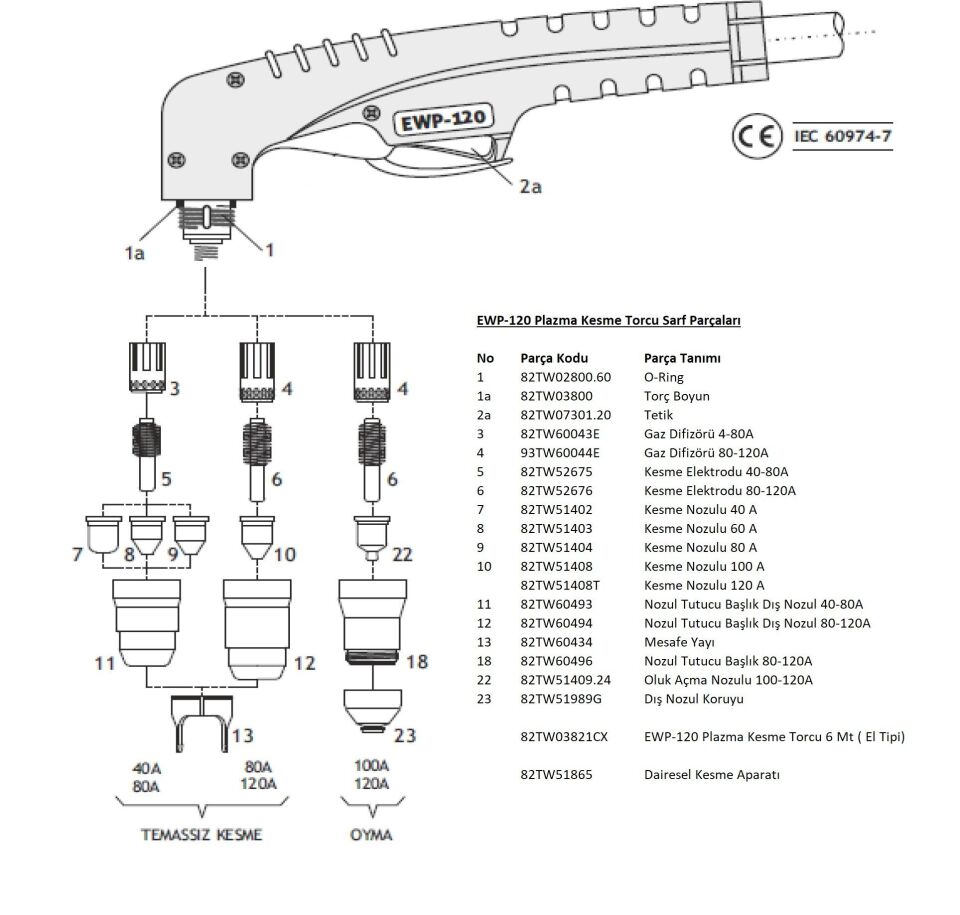 EWP-120

CE IEC 60974-7

2a

1a

1

3 4 4

5 6 6

7 8 9 10 22

11 12 18

13 23

40A 80A

80A 120A

100A 120A

TEMASSIZ KESME

OYMA

EWP-120 Plazma Kesme Torcu Sarf Parçaları

| No | Parça Kodu | Parça Tanımı |
|---|---|---|
| 1 | 82TW02800.60 | O-Ring |
| 1a | 82TW03800 | Torç Boyun |
| 2a | 82TW07301.20 | Tetik |
| 3 | 82TW60043E | Gaz Difizörü 4-80A |
| 4 | 93TW60044E | Gaz Difizörü 80-120A |
| 5 | 82TW52675 | Kesme Elektrodu 40-80A |
| 6 | 82TW52676 | Kesme Elektrodu 80-120A |
| 7 | 82TW51402 | Kesme Nozulu 40 A |
| 8 | 82TW51403 | Kesme Nozulu 60 A |
| 9 | 82TW51404 | Kesme Nozulu 80 A |
| 10 | 82TW51408 | Kesme Nozulu 100 A |
| | 82TW51408T | Kesme Nozulu 120 A |
| 11 | 82TW60493 | Nozul Tutucu Başlık Dış Nozul 40-80A |
| 12 | 82TW60494 | Nozul Tutucu Başlık Dış Nozul 80-120A |
| 13 | 82TW60434 | Mesafe Yayı |
| 18 | 82TW60496 | Nozul Tutucu Başlık 80-120A |
| 22 | 82TW51409.24 | Oluk Açma Nozulu 100-120A |
| 23 | 82TW51989G | Dış Nozul Koruyu |
| | 82TW03821CX | EWP-120 Plazma Kesme Torcu 6 Mt ( El Tipi) |
| | 82TW51865 | Dairesel Kesme Aparatı |